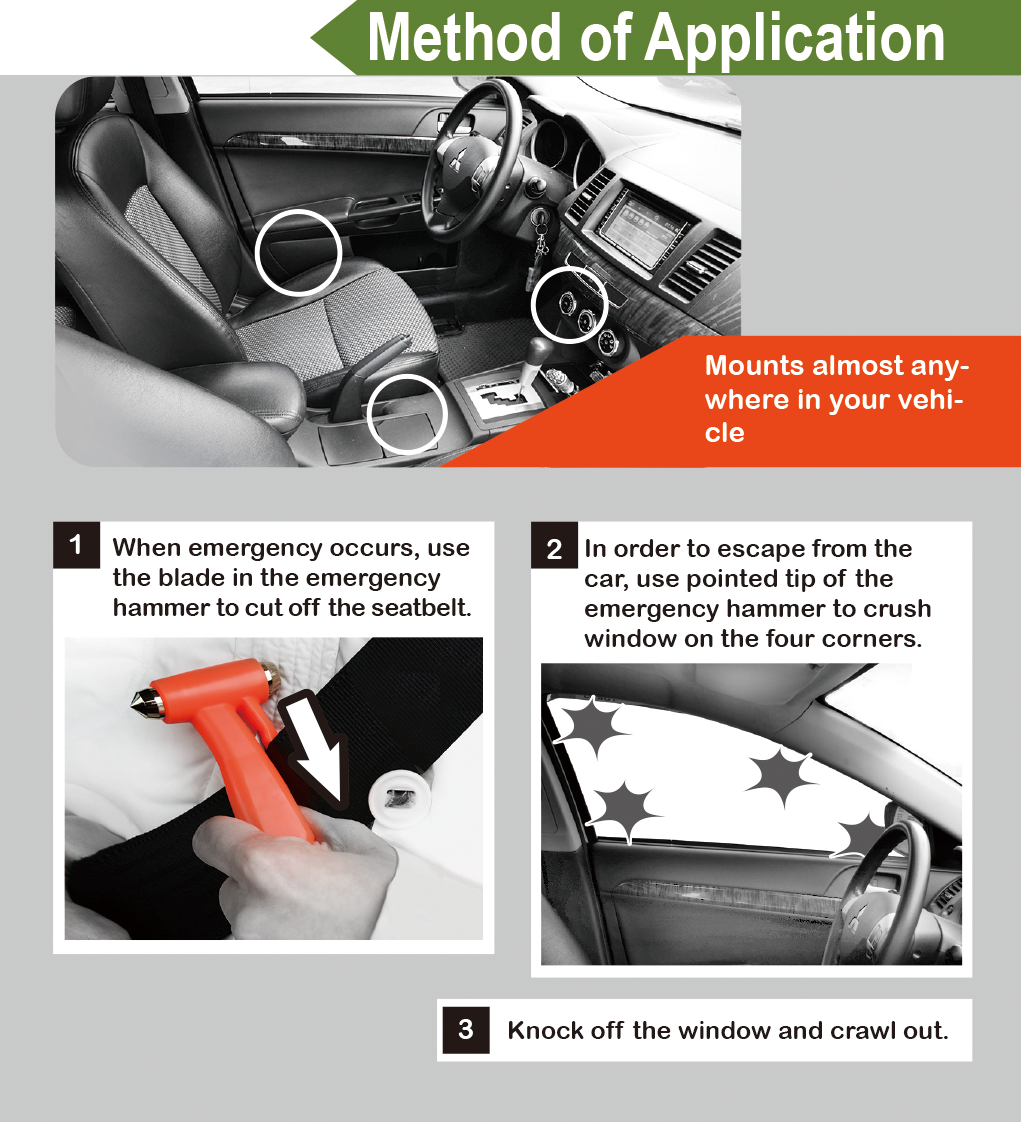 Method of Application

Mounts almost anywhere in your vehicle

1 When emergency occurs, use the blade in the emergency hammer to cut off the seatbelt.

2 In order to escape from the car, use pointed tip of the emergency hammer to crush window on the four corners.

3 Knock off the window and crawl out.